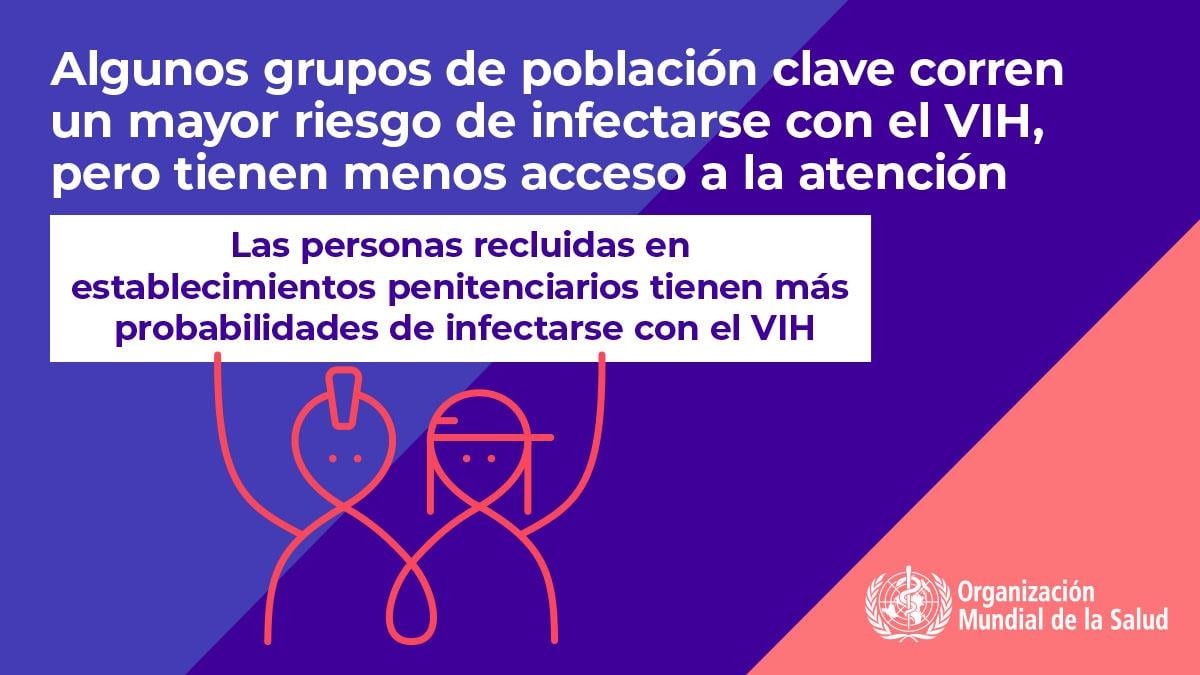 Algunos grupos de población clave corren un mayor riesgo de infectarse con el VIH, pero tienen menos acceso a la atención

Las personas recluidas en establecimientos penitenciarios tienen más probabilidades de infectarse con el VIH

Organización Mundial de la Salud