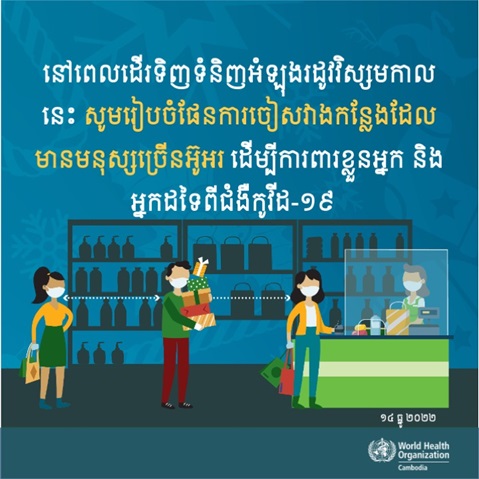 នៅពេលដើរទិញទំនិញអំឡុងរដូវវិស្សមកាលនេះ សូមរៀបចំផែនការចៀសវាងកន្លែងដែលមានមនុស្សច្រើនអ៊ូអរ ដើម្បីការពារខ្លួនអ្នក និងអ្នកដទៃពីជំងឺកូវីដ-១៩

១៤ ធ្នូ ២០២២

World Health Organization
Cambodia