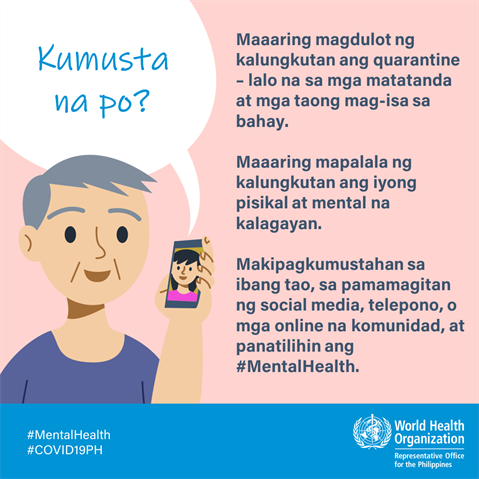 Kumusta na po?

Maaaring magdulot ng kalungkutan ang quarantine – lalo na sa mga matatanda at mga taong mag-isa sa bahay.

Maaaring mapalala ng kalungkutan ang iyong pisikal at mental na kalagayan.

Makipagkumustahan sa ibang tao, sa pamamagitan ng social media, telepono, o mga online na komunidad, at panatilihin ang #MentalHealth.

#MentalHealth
#COVID19PH

World Health Organization
Representative Office for the Philippines