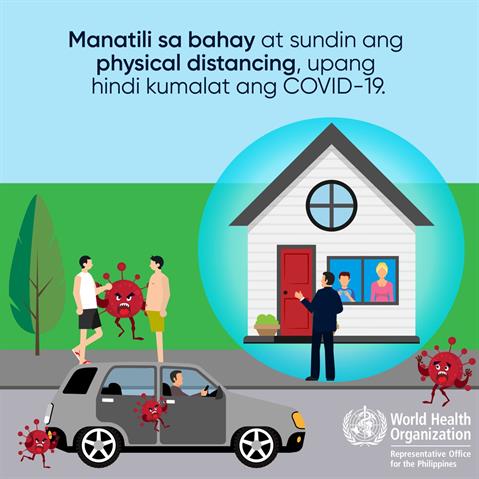 Manatili sa bahay at sundin ang physical distancing, upang hindi kumalat ang COVID-19.

World Health Organization
Representative Office for the Philippines